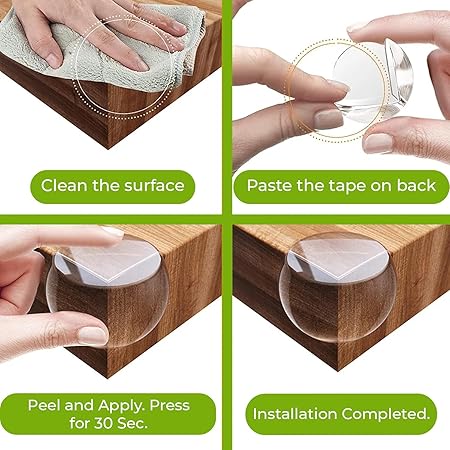 Clean the surface

Paste the tape on back

Peel and Apply. Press for 30 Sec.

Installation Completed.